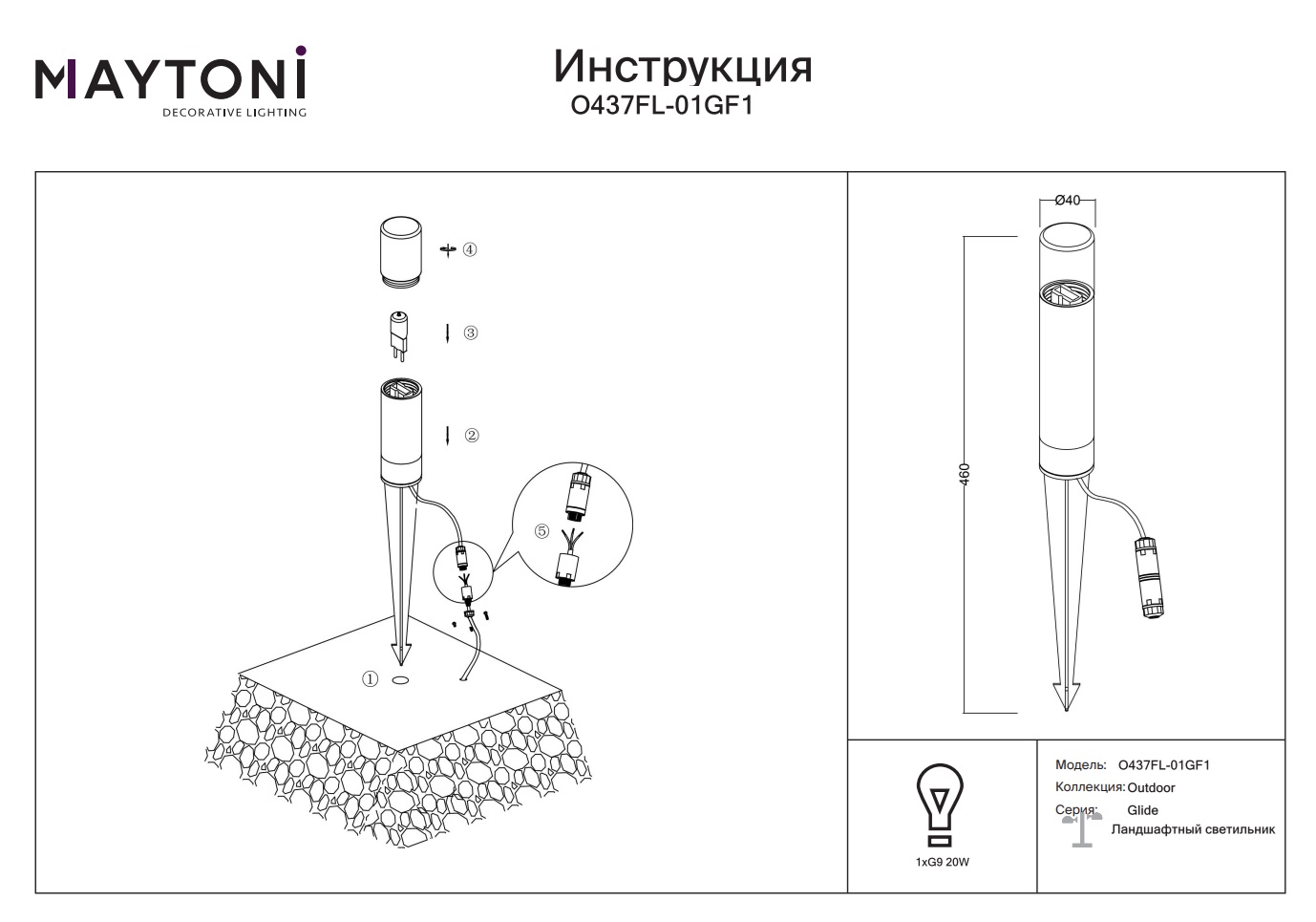 MAYTONI
DECORATIVE LIGHTING

Инструкция
O437FL-01GF1

④
③
②
⑤
①

Ø40
460

1xG9 20W

Модель: O437FL-01GF1
Коллекция: Outdoor
Серия: Glide
Ландшафтный светильник