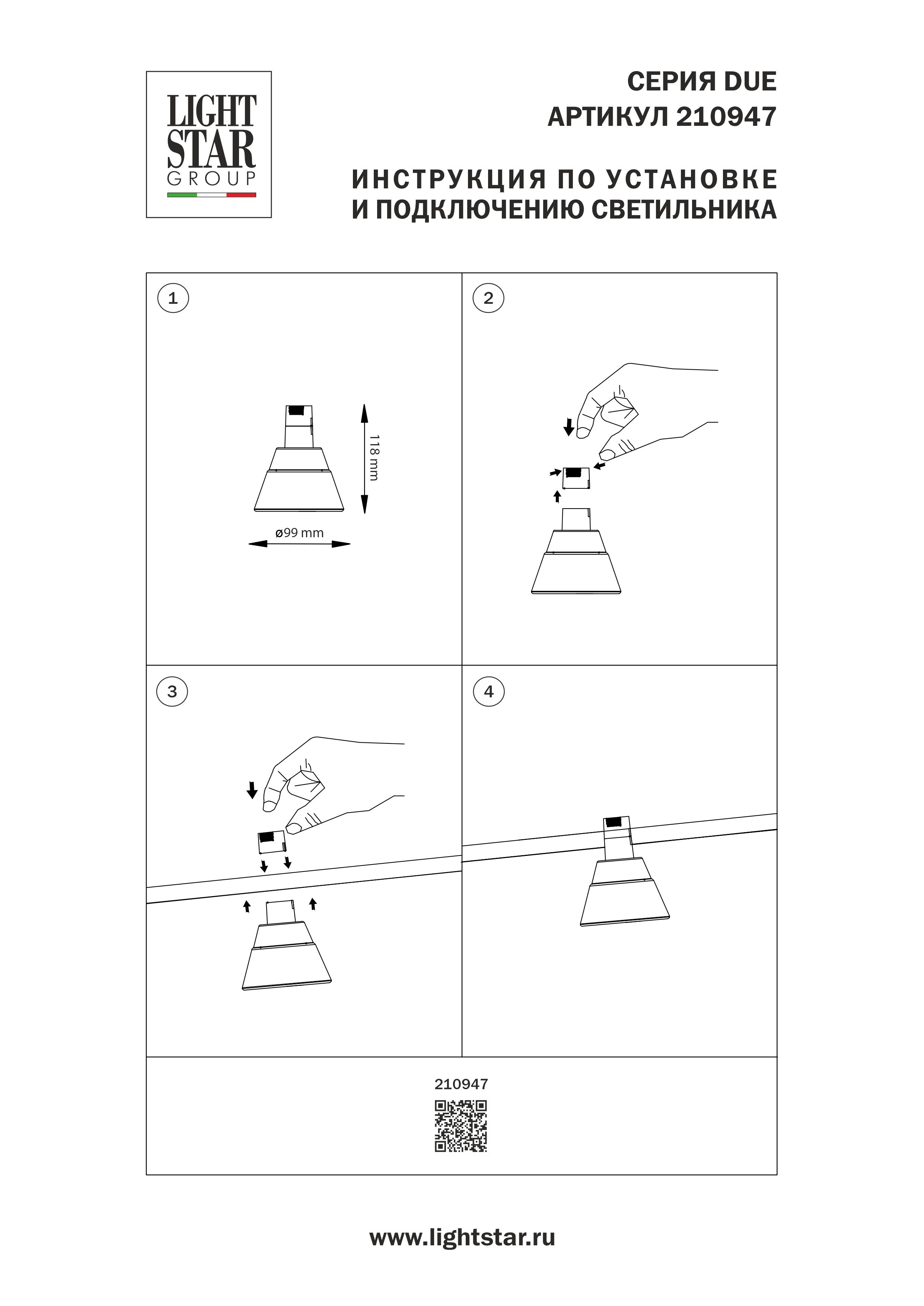 LIGHT STAR GROUP

СЕРИЯ DUE
АРТИКУЛ 210947

ИНСТРУКЦИЯ ПО УСТАНОВКЕ
И ПОДКЛЮЧЕНИЮ СВЕТИЛЬНИКА

1

118 mm

ø99 mm

2

3

4

210947

www.lightstar.ru