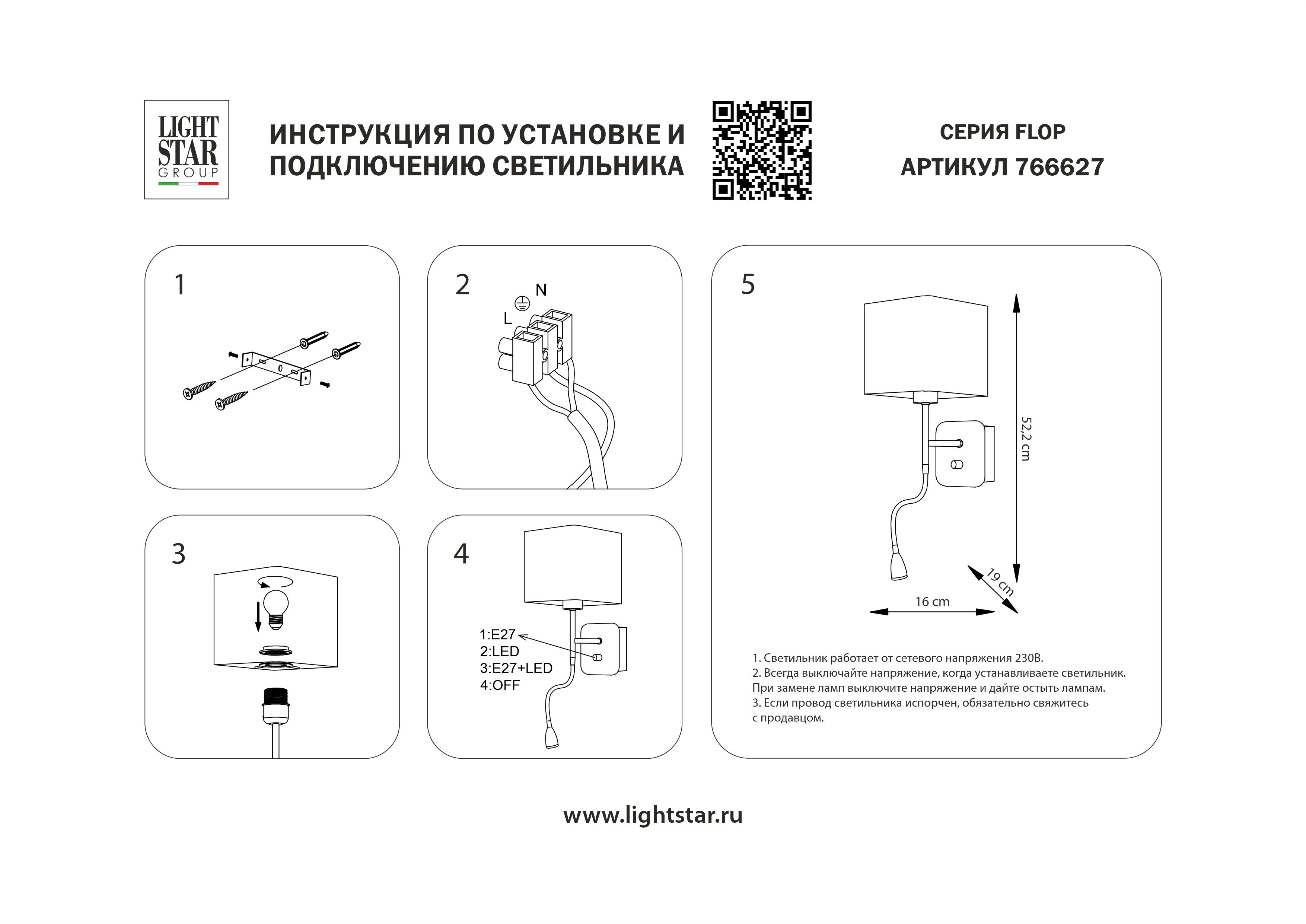 LIGHT STAR GROUP

ИНСТРУКЦИЯ ПО УСТАНОВКЕ И ПОДКЛЮЧЕНИЮ СВЕТИЛЬНИКА

СЕРИЯ FLOP
АРТИКУЛ 766627

1

2

N
L

3

4

1:E27
2:LED
3:E27+LED
4:OFF

5

52,2 cm
19 cm
16 cm

1. Светильник работает от сетевого напряжения 230В.
2. Всегда выключайте напряжение, когда устанавливаете светильник. При замене ламп выключите напряжение и дайте остыть лампам.
3. Если провод светильника испорчен, обязательно свяжитесь с продавцом.

www.lightstar.ru