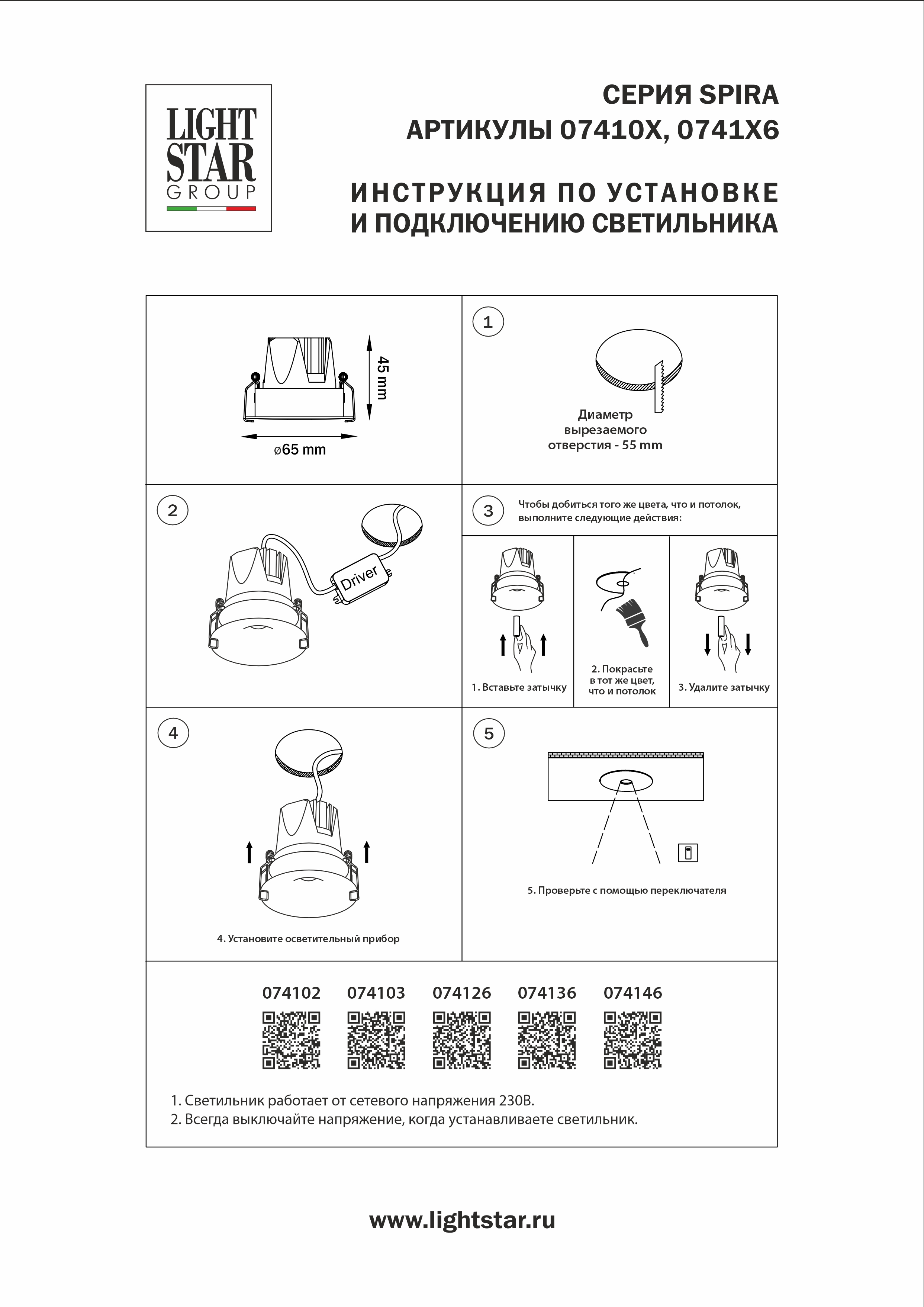 LIGHT STAR GROUP

СЕРИЯ SPIRA
АРТИКУЛЫ 07410X, 0741X6

ИНСТРУКЦИЯ ПО УСТАНОВКЕ
И ПОДКЛЮЧЕНИЮ СВЕТИЛЬНИКА

45 mm
ø65 mm

1
Диаметр вырезаемого отверстия - 55 mm

2
Driver

3
Чтобы добиться того же цвета, что и потолок, выполните следующие действия:

1. Вставьте затычку

2. Покрасьте в тот же цвет, что и потолок

3. Удалите затычку

4
4. Установите осветительный прибор

5
5. Проверьте с помощью переключателя

074102 074103 074126 074136 074146

1. Светильник работает от сетевого напряжения 230В.
2. Всегда выключайте напряжение, когда устанавливаете светильник.

www.lightstar.ru