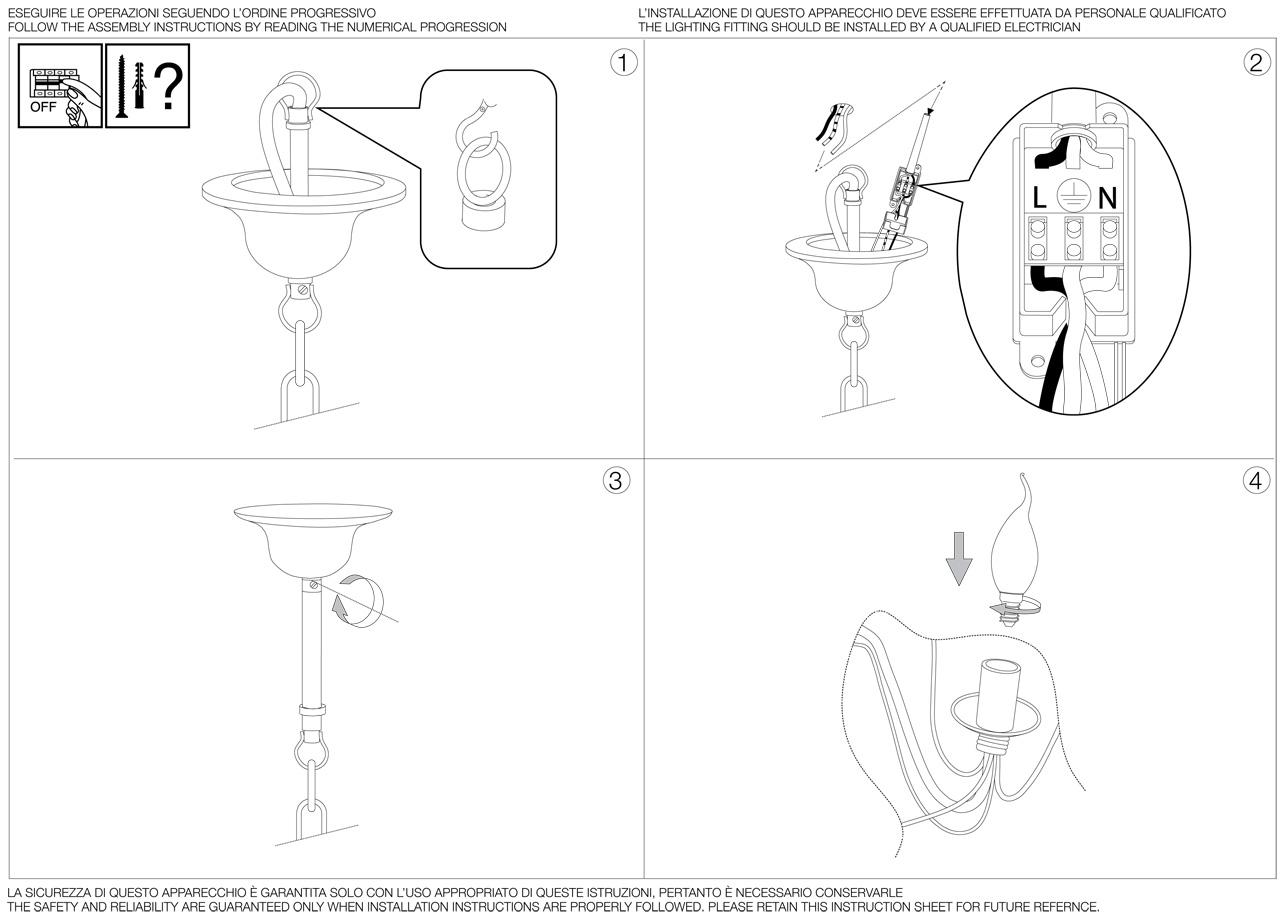 ESEGUIRE LE OPERAZIONI SEGUENDO L'ORDINE PROGRESSIVO
FOLLOW THE ASSEMBLY INSTRUCTIONS BY READING THE NUMERICAL PROGRESSION

L'INSTALLAZIONE DI QUESTO APPARECCHIO DEVE ESSERE EFFETTUATA DA PERSONALE QUALIFICATO
THE LIGHTING FITTING SHOULD BE INSTALLED BY A QUALIFIED ELECTRICIAN

OFF

?

1

2

L N

3

4

LA SICUREZZA DI QUESTO APPARECCHIO È GARANTITA SOLO CON L'USO APPROPRIATO DI QUESTE ISTRUZIONI, PERTANTO È NECESSARIO CONSERVARLE
THE SAFETY AND RELIABILITY ARE GUARANTEED ONLY WHEN INSTALLATION INSTRUCTIONS ARE PROPERLY FOLLOWED. PLEASE RETAIN THIS INSTRUCTION SHEET FOR FUTURE REFERNCE.