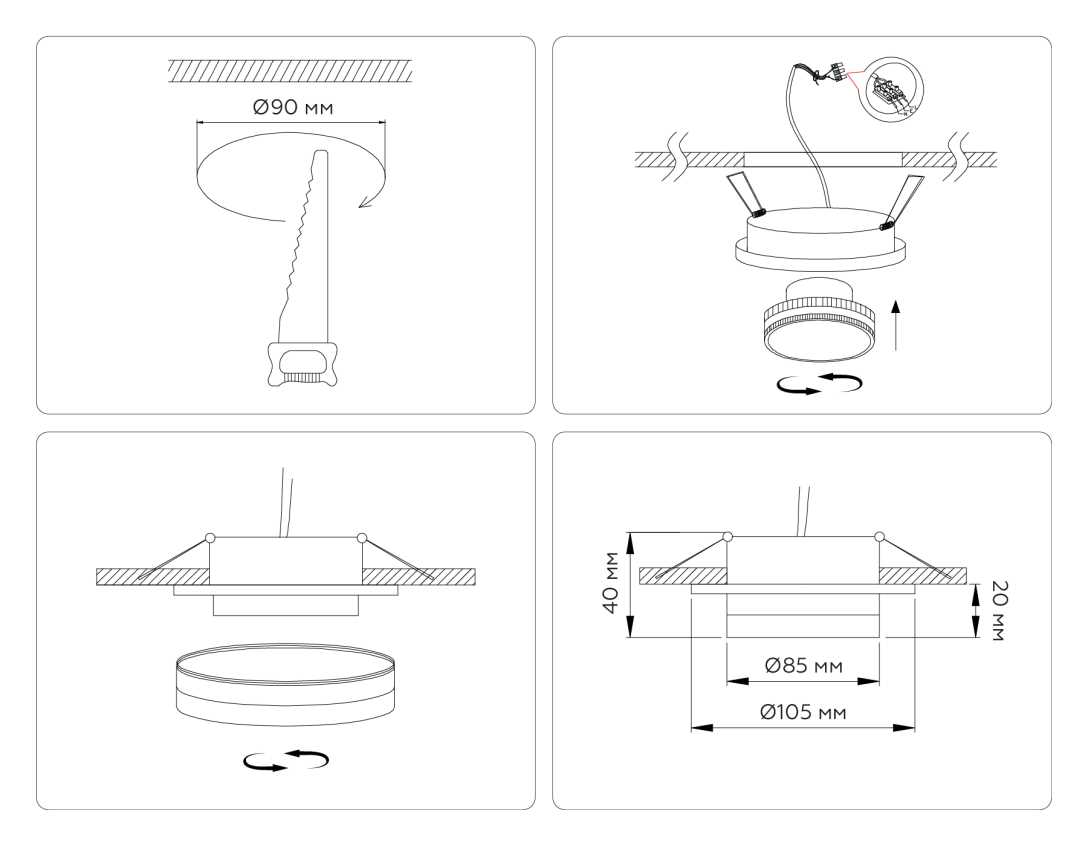 Ø90 мм

40 мм

20 мм

Ø85 мм

Ø105 мм