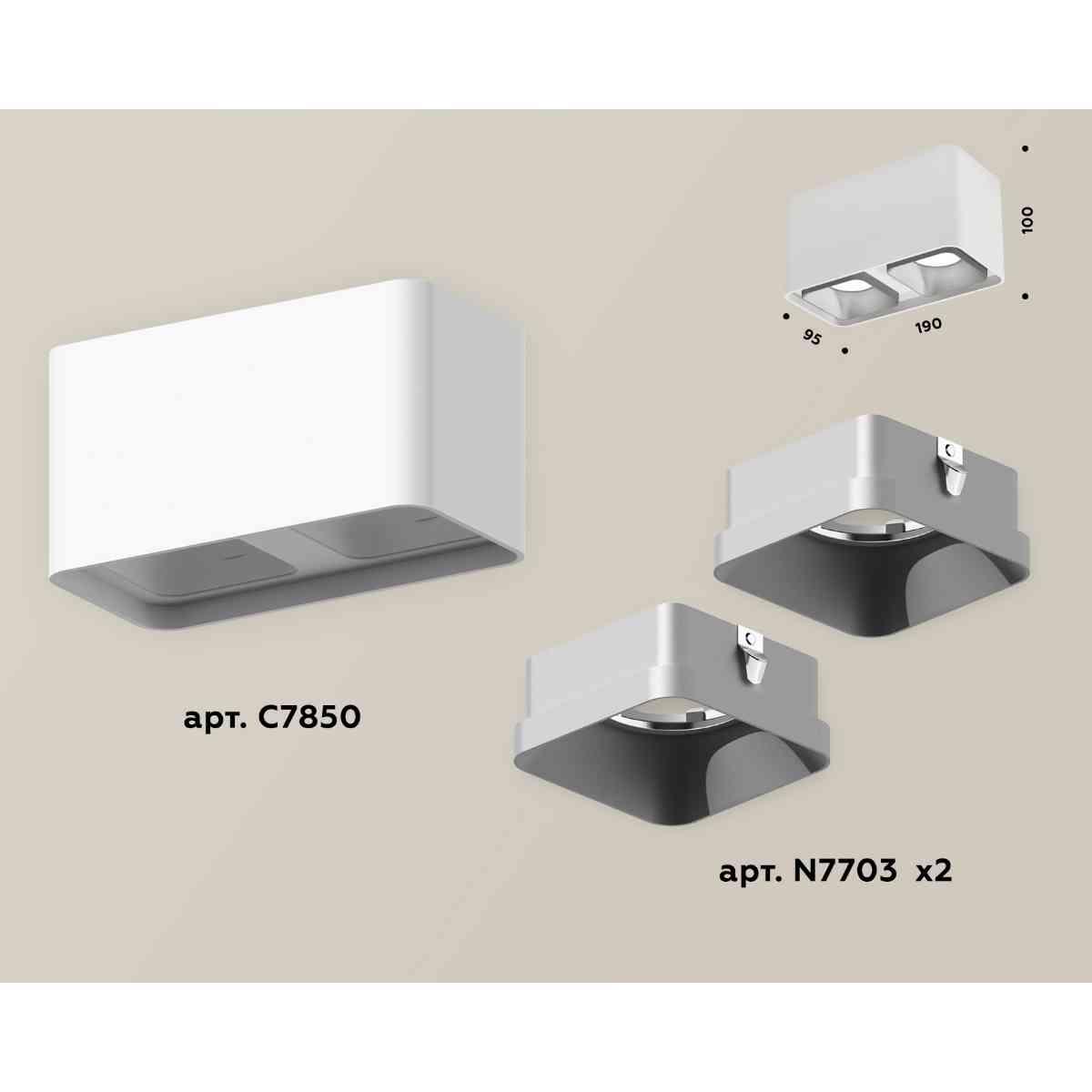 100

95

190

арт. C7850

арт. N7703 x2