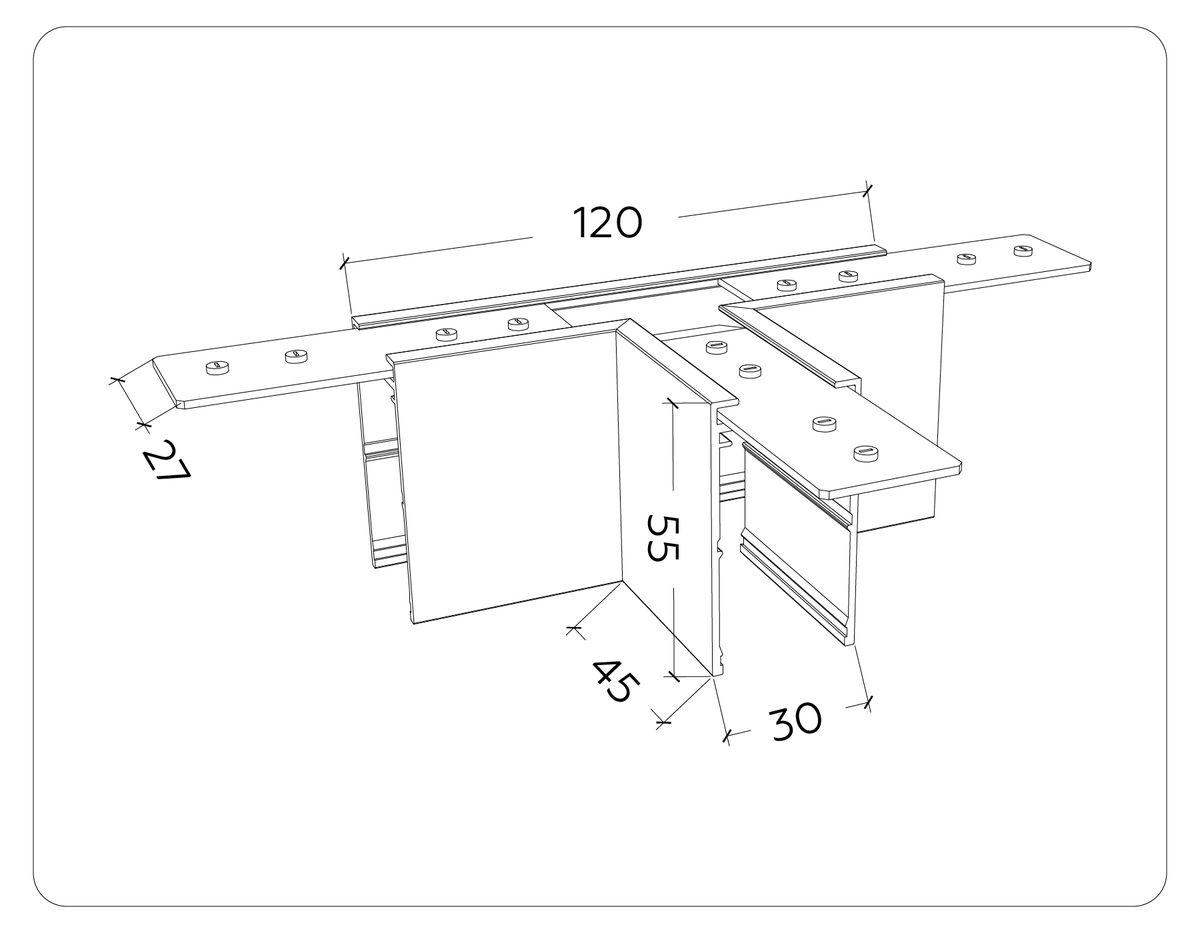 120
27
55
45
30