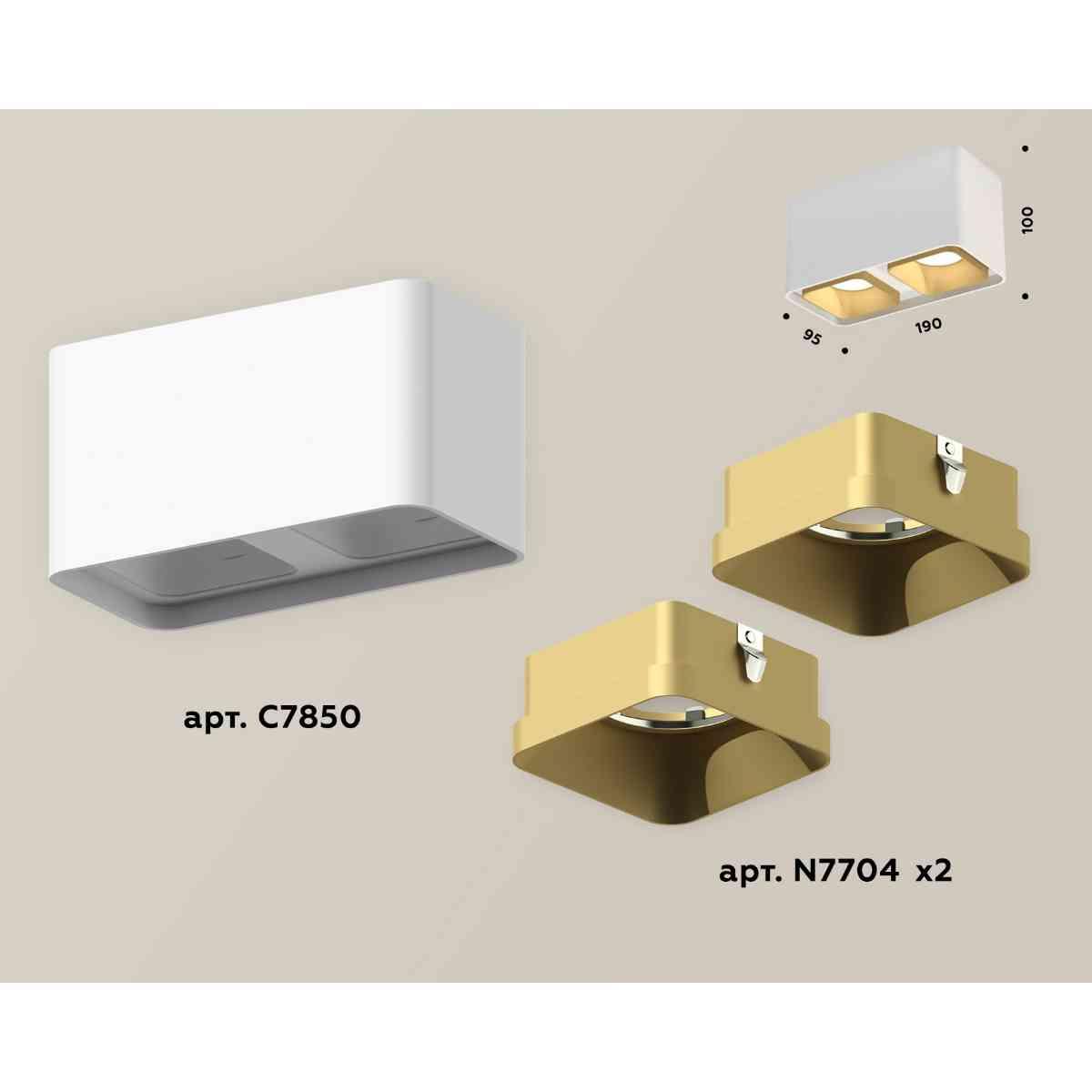 100

95

190

арт. C7850

арт. N7704 x2