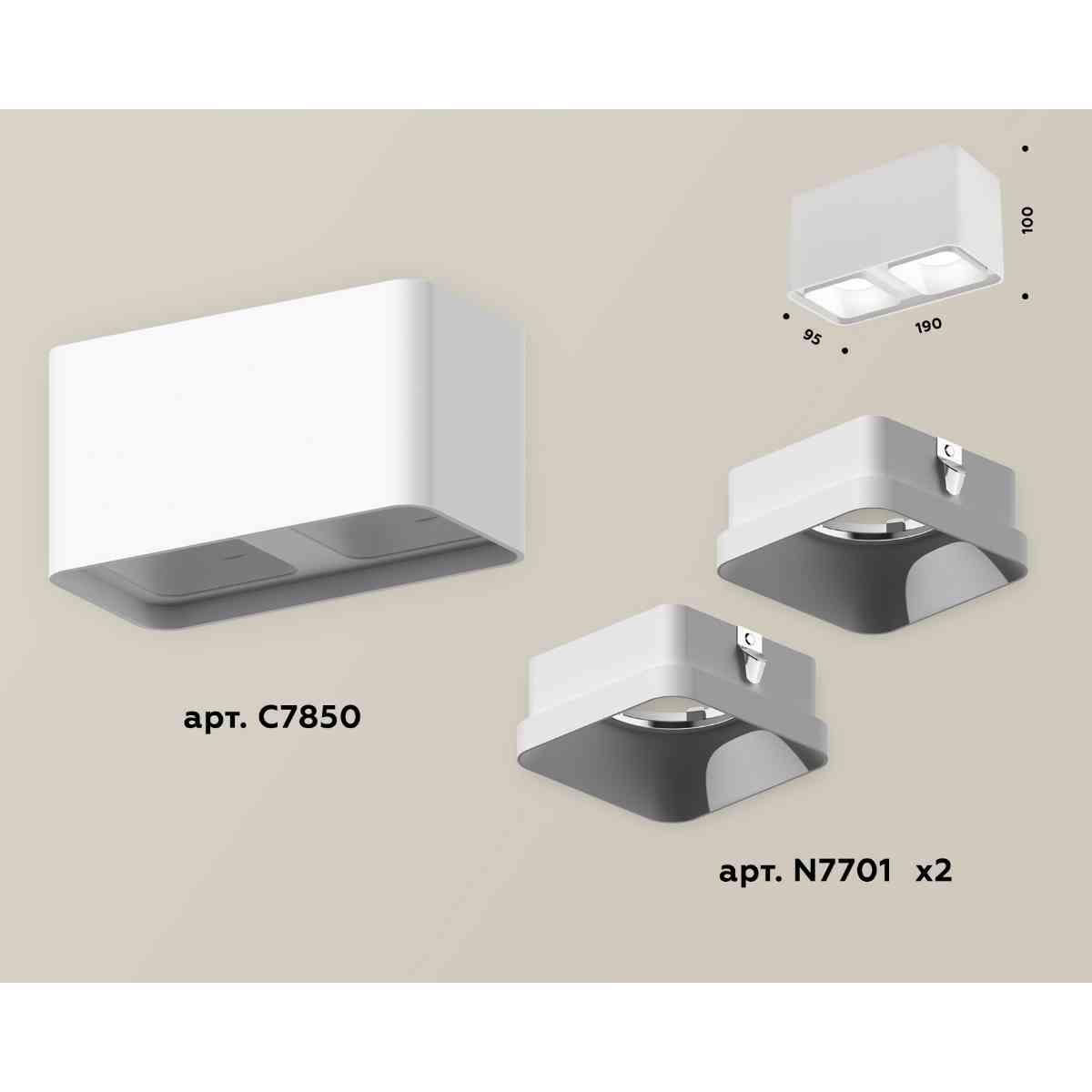 100

95

190

арт. C7850

арт. N7701 x2