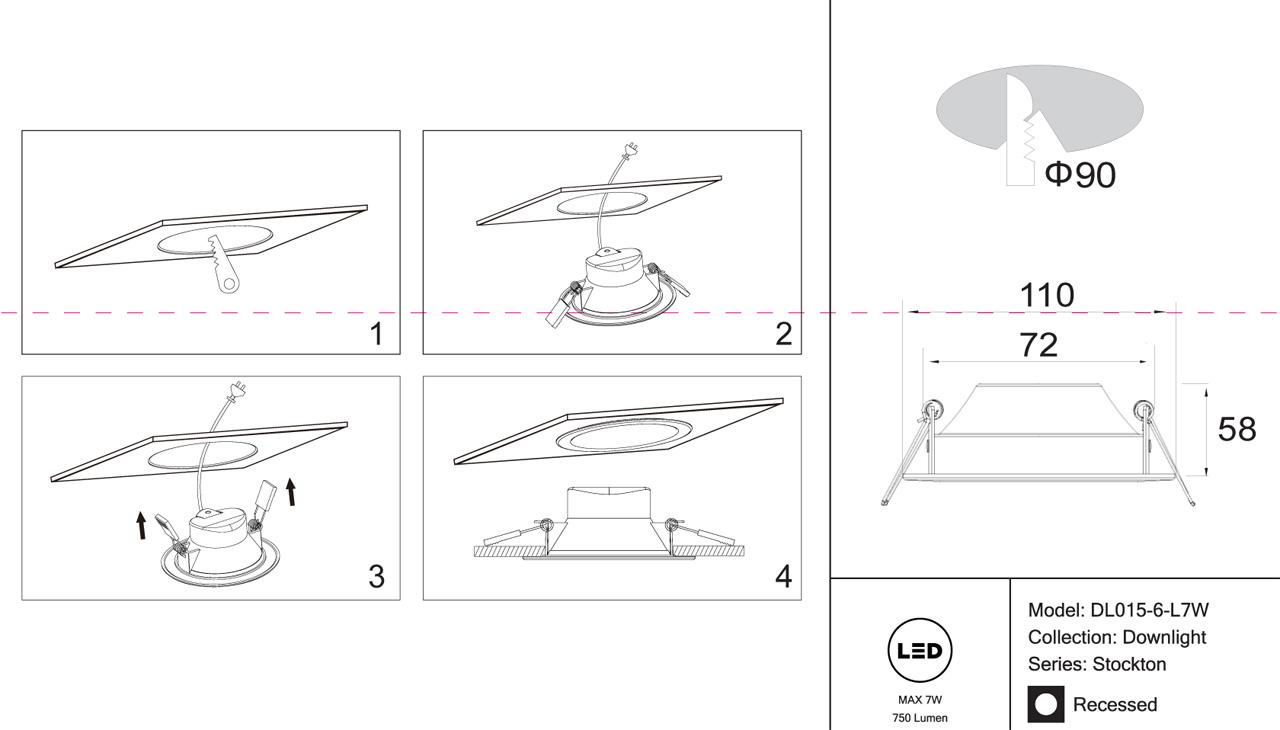 1

2

3

4

Φ90

110

72

58

LED

MAX 7W
750 Lumen

Model: DL015-6-L7W
Collection: Downlight
Series: Stockton

Recessed