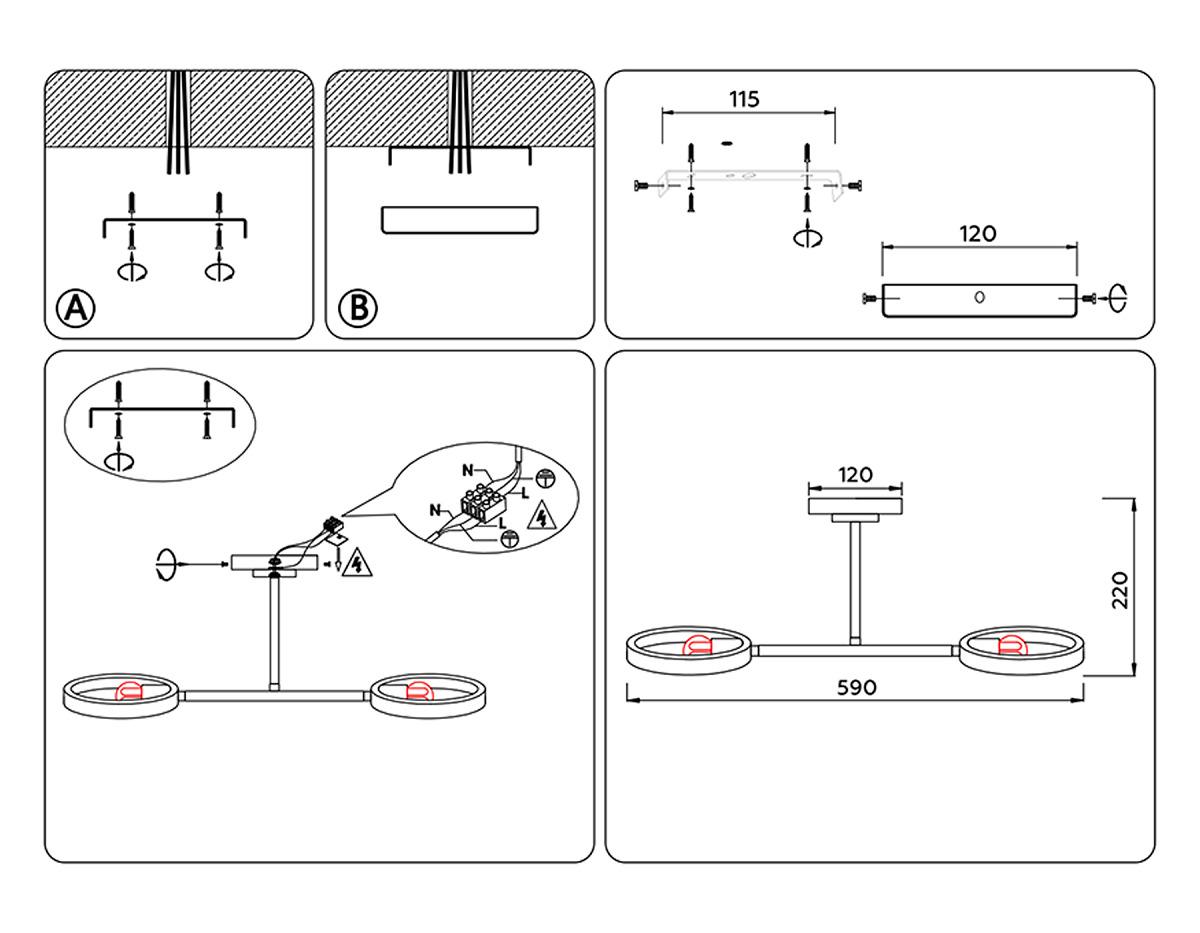 A

B

115

120

N
L
N
L

120

220

590